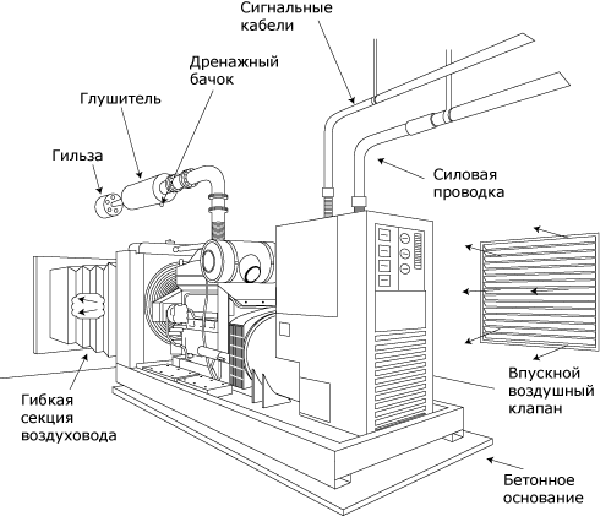 Сигнальные кабели

Дренажный бачок

Глушитель

Гильза

Силовая проводка

Впускной воздушный клапан

Гибкая секция воздуховода

Бетонное основание